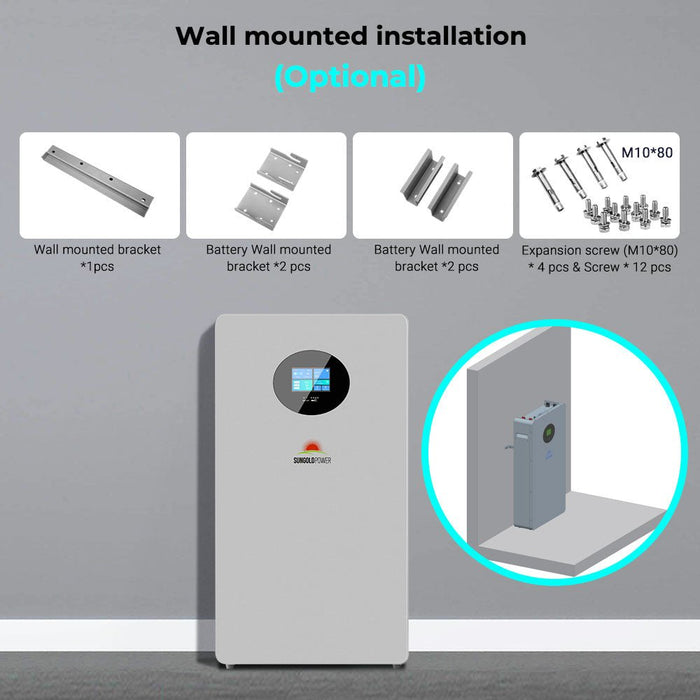 Wall mounted installation
(Optional)

M10*80

Wall mounted bracket *1pcs

Battery Wall mounted bracket *2 pcs

Battery Wall mounted bracket *2 pcs

Expansion screw (M10*80) * 4 pcs & Screw * 12 pcs

SUNGOLDPOWER