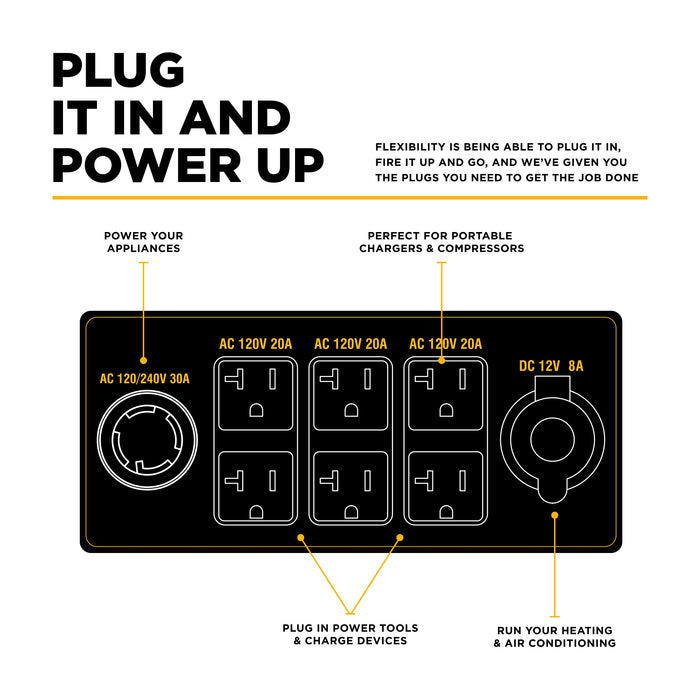 PLUG IT IN AND POWER UP

FLEXIBILITY IS BEING ABLE TO PLUG IT IN, FIRE IT UP AND GO, AND WE'VE GIVEN YOU THE PLUGS YOU NEED TO GET THE JOB DONE

POWER YOUR APPLIANCES

PERFECT FOR PORTABLE CHARGERS & COMPRESSORS

AC 120/240V 30A

AC 120V 20A

AC 120V 20A

AC 120V 20A

DC 12V 8A

PLUG IN POWER TOOLS & CHARGE DEVICES

RUN YOUR HEATING & AIR CONDITIONING