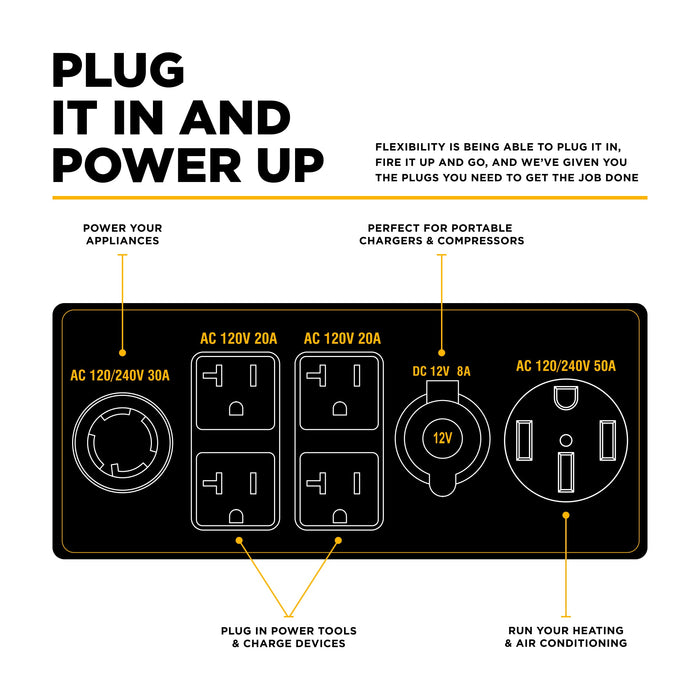 PLUG IT IN AND POWER UP

FLEXIBILITY IS BEING ABLE TO PLUG IT IN, FIRE IT UP AND GO, AND WE'VE GIVEN YOU THE PLUGS YOU NEED TO GET THE JOB DONE

POWER YOUR APPLIANCES

PERFECT FOR PORTABLE CHARGERS & COMPRESSORS

AC 120/240V 30A

AC 120V 20A

AC 120V 20A

DC 12V 8A

12V

AC 120/240V 50A

PLUG IN POWER TOOLS & CHARGE DEVICES

RUN YOUR HEATING & AIR CONDITIONING