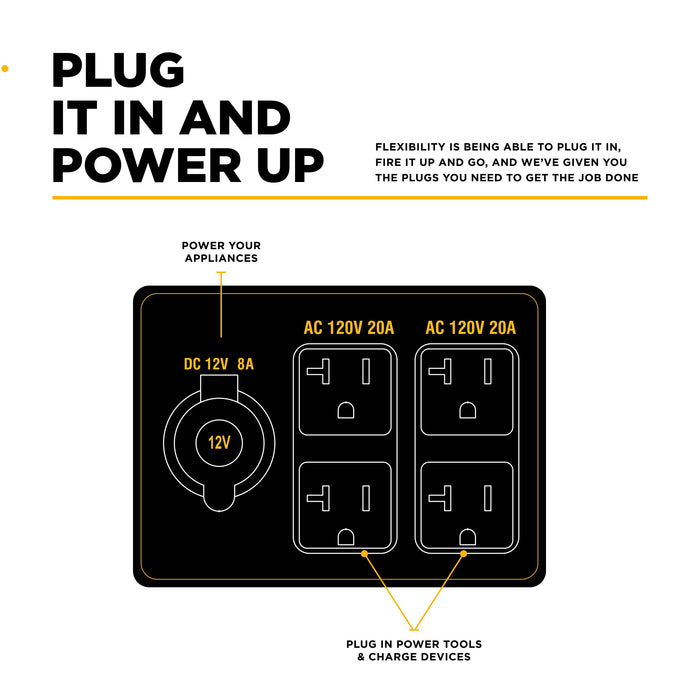 PLUG IT IN AND POWER UP

FLEXIBILITY IS BEING ABLE TO PLUG IT IN, FIRE IT UP AND GO, AND WE'VE GIVEN YOU THE PLUGS YOU NEED TO GET THE JOB DONE

POWER YOUR APPLIANCES

DC 12V 8A

12V

AC 120V 20A

AC 120V 20A

PLUG IN POWER TOOLS & CHARGE DEVICES