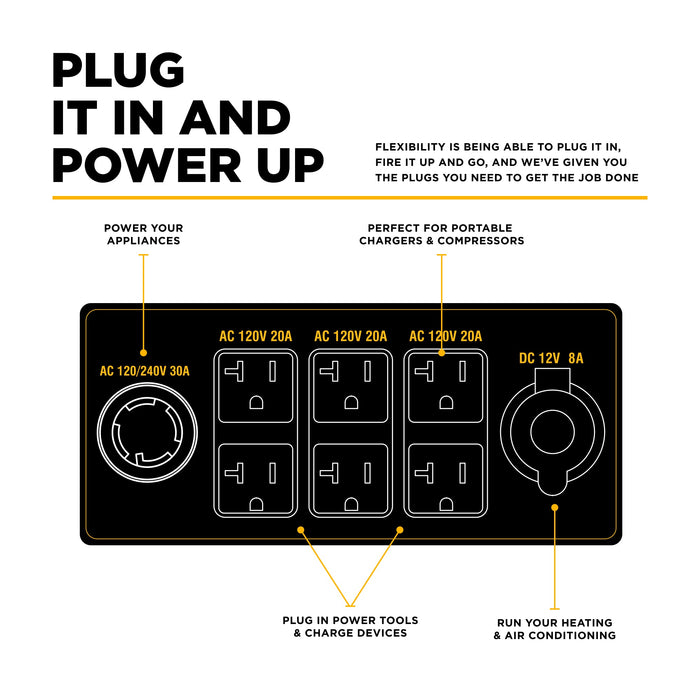 PLUG IT IN AND POWER UP

FLEXIBILITY IS BEING ABLE TO PLUG IT IN, FIRE IT UP AND GO, AND WE'VE GIVEN YOU THE PLUGS YOU NEED TO GET THE JOB DONE

POWER YOUR APPLIANCES

PERFECT FOR PORTABLE CHARGERS & COMPRESSORS

AC 120/240V 30A

AC 120V 20A

AC 120V 20A

AC 120V 20A

DC 12V 8A

PLUG IN POWER TOOLS & CHARGE DEVICES

RUN YOUR HEATING & AIR CONDITIONING