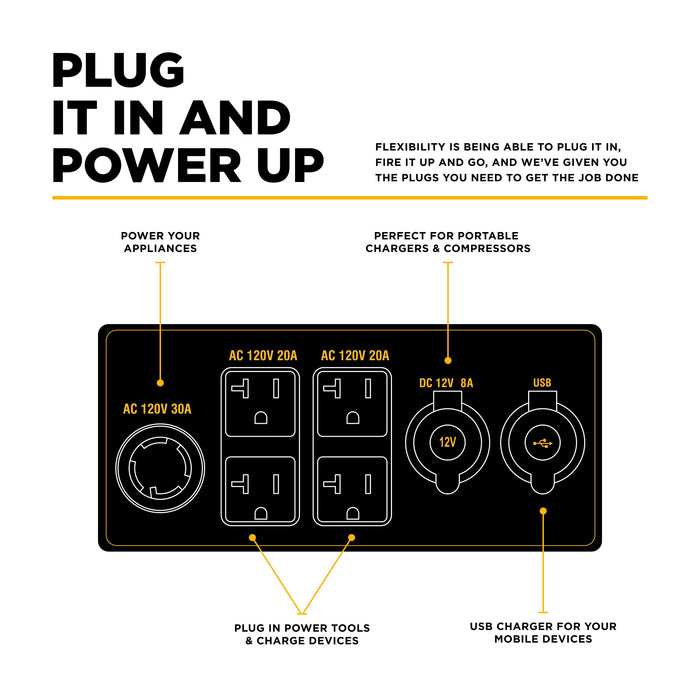 PLUG IT IN AND POWER UP

FLEXIBILITY IS BEING ABLE TO PLUG IT IN, FIRE IT UP AND GO, AND WE'VE GIVEN YOU THE PLUGS YOU NEED TO GET THE JOB DONE

POWER YOUR APPLIANCES

PERFECT FOR PORTABLE CHARGERS & COMPRESSORS

AC 120V 30A

AC 120V 20A

AC 120V 20A

DC 12V 8A

12V

USB

PLUG IN POWER TOOLS & CHARGE DEVICES

USB CHARGER FOR YOUR MOBILE DEVICES