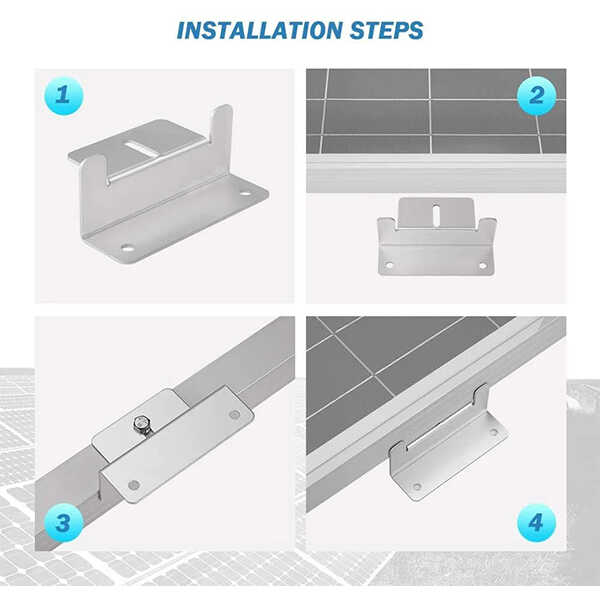 INSTALLATION STEPS

1

2

3

4