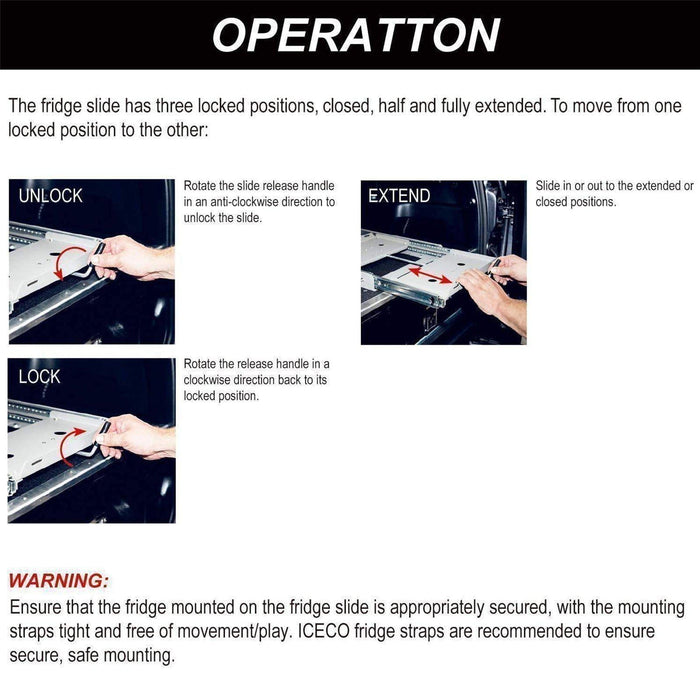 OPERATTON

The fridge slide has three locked positions, closed, half and fully extended. To move from one locked position to the other:

UNLOCK

Rotate the slide release handle in an anti-clockwise direction to unlock the slide.

EXTEND

Slide in or out to the extended or closed positions.

LOCK

Rotate the release handle in a clockwise direction back to its locked position.

WARNING:
Ensure that the fridge mounted on the fridge slide is appropriately secured, with the mounting straps tight and free of movement/play. ICECO fridge straps are recommended to ensure secure, safe mounting.