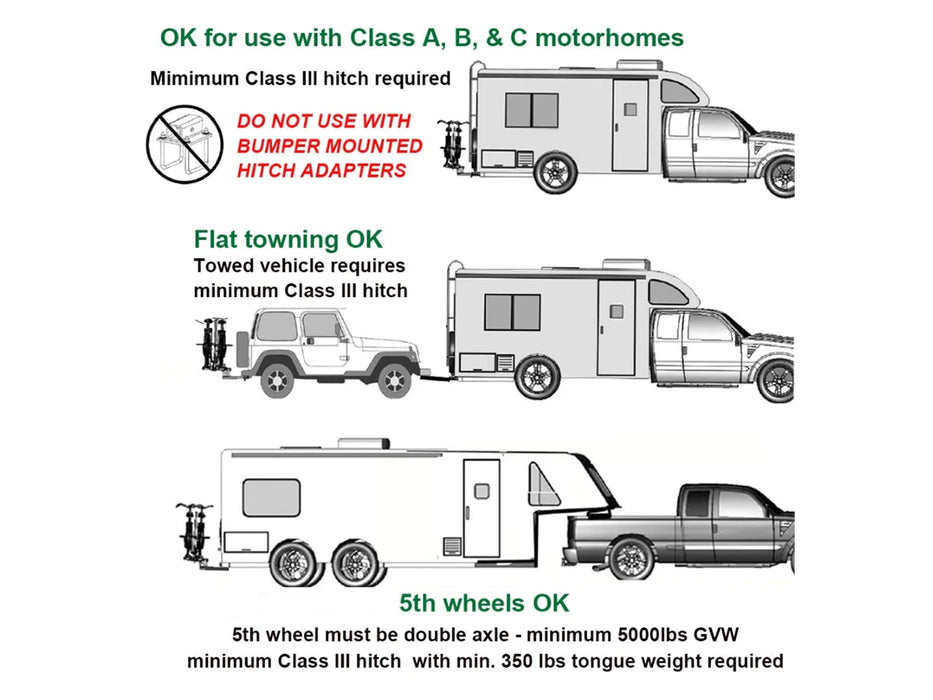 OK for use with Class A, B, & C motorhomes

Mimimum Class III hitch required

DO NOT USE WITH BUMPER MOUNTED HITCH ADAPTERS

Flat towning OK

Towed vehicle requires minimum Class III hitch

5th wheels OK

5th wheel must be double axle - minimum 5000lbs GVW

minimum Class III hitch with min. 350 lbs tongue weight required